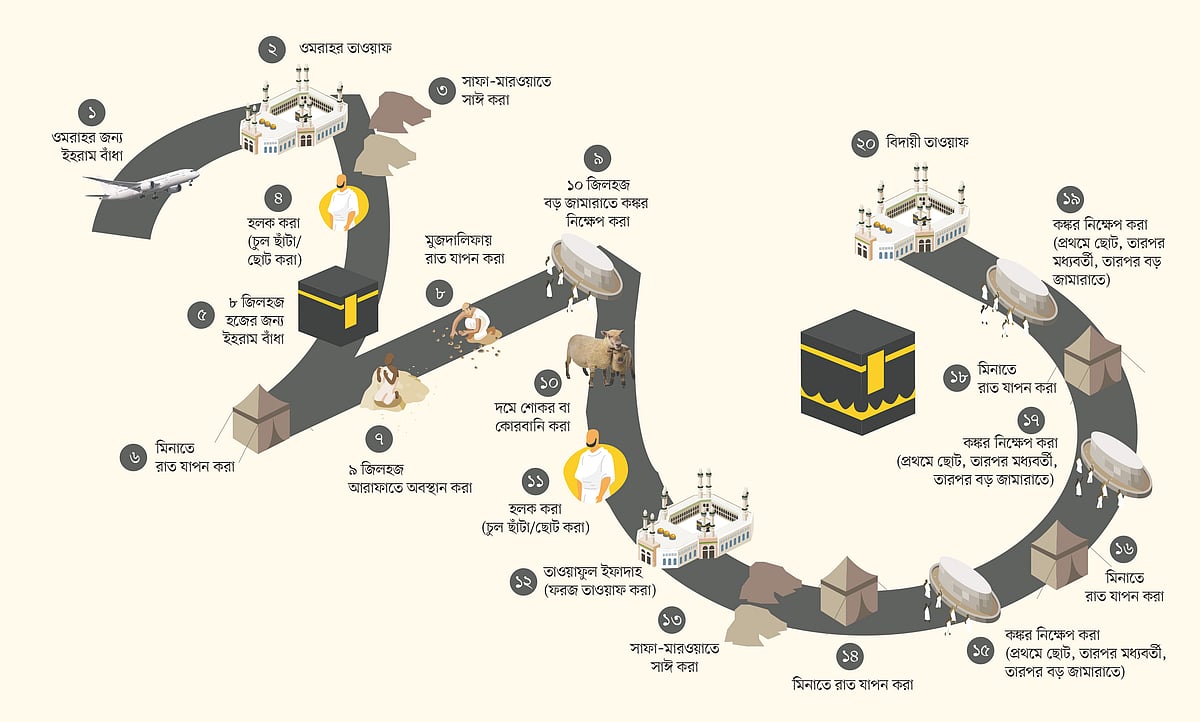 ১
ওমরাহর জন্য ইহরাম বাঁধা

২ ওমরাহর তাওয়াফ

৩ সাফা-মারওয়াতে সাঈ করা

৪
হলক করা (চুল ছাঁটা/ ছোট করা)

৫ ৮ জিলহজ হজের জন্য ইহরাম বাঁধা

৬ মিনাতে রাত যাপন করা

৭
৯ জিলহজ আরাফাতে অবস্থান করা

৮
মুজদালিফায় রাত যাপন করা

৯
১০ জিলহজ বড় জামারাতে কঙ্কর নিক্ষেপ করা

১০
দমে শোকর বা কোরবানি করা

১১
হলক করা (চুল ছাঁটা/ছোট করা)

১২ তাওয়াফুল ইফাদাহ (ফরজ তাওয়াফ করা)

১৩
সাফা-মারওয়াতে সাঈ করা

১৪
মিনাতে রাত যাপন করা

১৫ কঙ্কর নিক্ষেপ করা (প্রথমে ছোট, তারপর মধ্যবর্তী, তারপর বড় জামারাতে)

১৬
মিনাতে রাত যাপন করা

১৭
কঙ্কর নিক্ষেপ করা (প্রথমে ছোট, তারপর মধ্যবর্তী, তারপর বড় জামারাতে)

১৮ মিনাতে রাত যাপন করা

১৯
কঙ্কর নিক্ষেপ করা (প্রথমে ছোট, তারপর মধ্যবর্তী, তারপর বড় জামারাতে)

২০ বিদায়ী তাওয়াফ