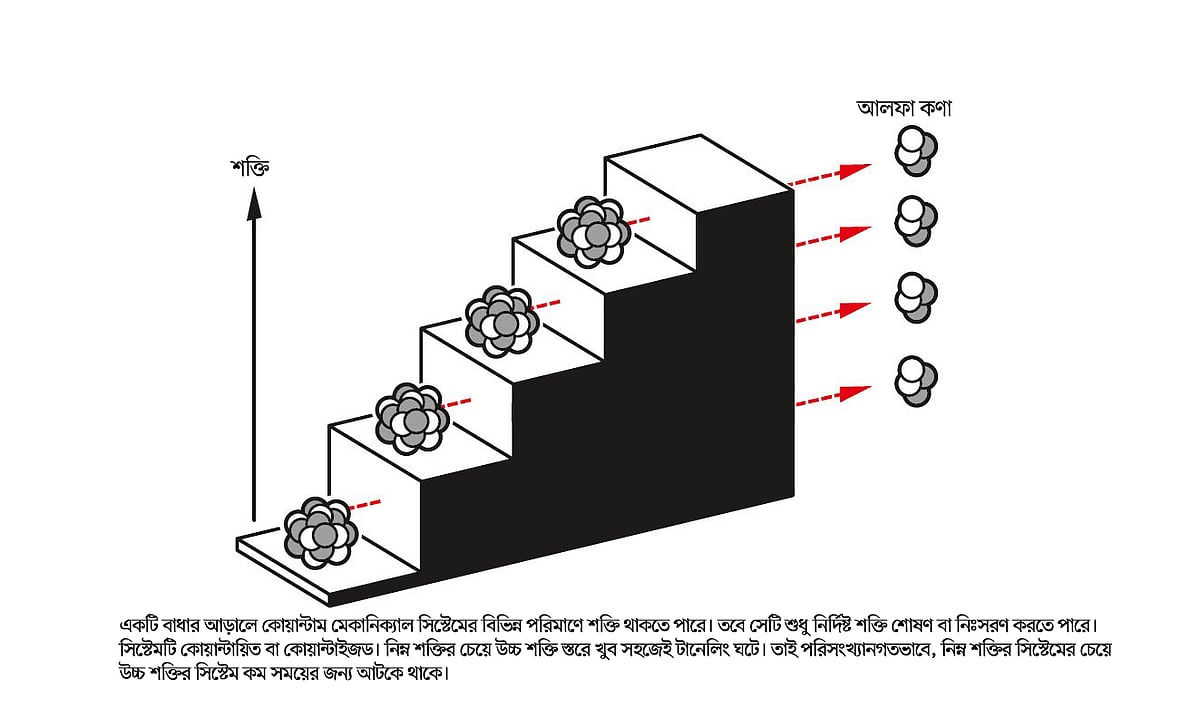 আলফা কণা

শক্তি

একটি বাধার আড়ালে কোয়ান্টাম মেকানিক্যাল সিস্টেমের বিভিন্ন পরিমাণে শক্তি থাকতে পারে। তবে সেটি শুধু নির্দিষ্ট শক্তি শোষণ বা নিঃসরণ করতে পারে। সিস্টেমটি কোয়ান্টায়িত বা কোয়ান্টাইজড। নিম্ন শক্তির চেয়ে উচ্চ শক্তি স্তরে খুব সহজেই টানেলিং ঘটে। তাই পরিসংখ্যানগতভাবে, নিম্ন শক্তির সিস্টেমের চেয়ে উচ্চ শক্তির সিস্টেম কম সময়ের জন্য আটকে থাকে।